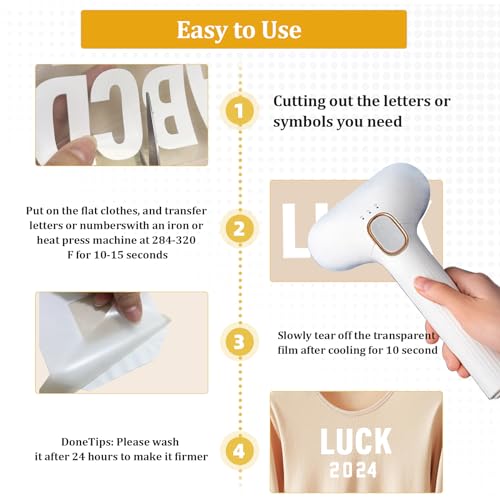 Easy to Use

BCD

1

Cutting out the letters or symbols you need

Put on the flat clothes, and transfer letters or numberswith an iron or heat press machine at 284-320 F for 10-15 seconds

2

LU

3

Slowly tear off the transparent film after cooling for 10 second

DoneTips: Please wash it after 24 hours to make it firmer

4

LUCK
2024