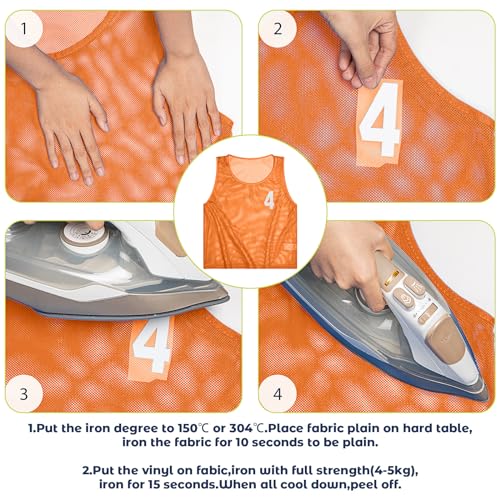 1

2

4

4

4

3

4

1.Put the iron degree to 150℃ or 304℃.Place fabric plain on hard table, iron the fabric for 10 seconds to be plain.

2.Put the vinyl on fabic,iron with full strength(4-5kg), iron for 15 seconds.When all cool down,peel off.